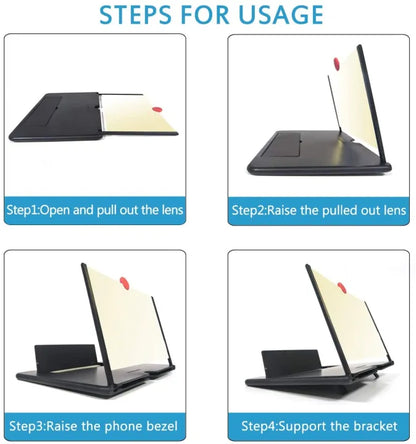 STEPS FOR USAGE

Step1:Open and pull out the lens

Step2:Raise the pulled out lens

Step3:Raise the phone bezel

Step4:Support the bracket